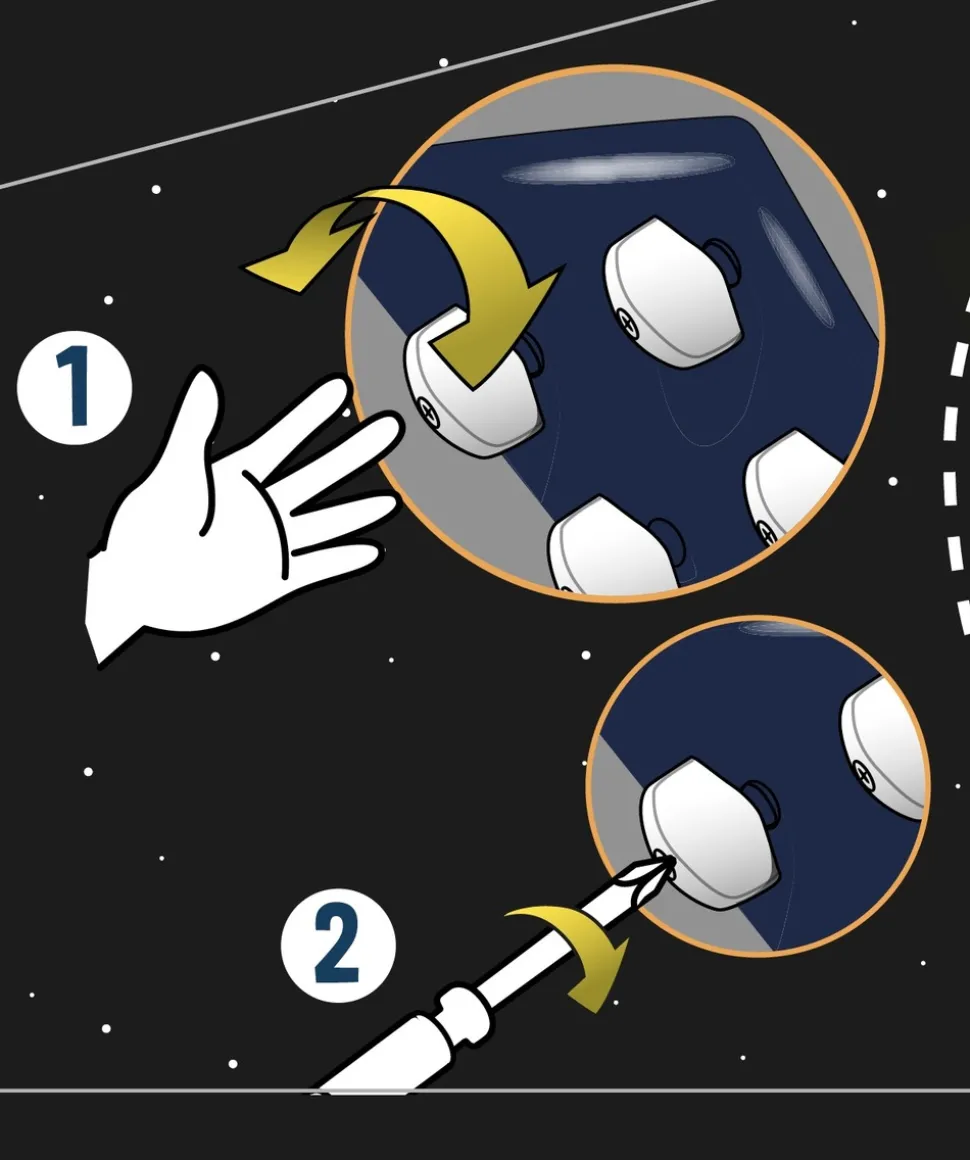 1

2