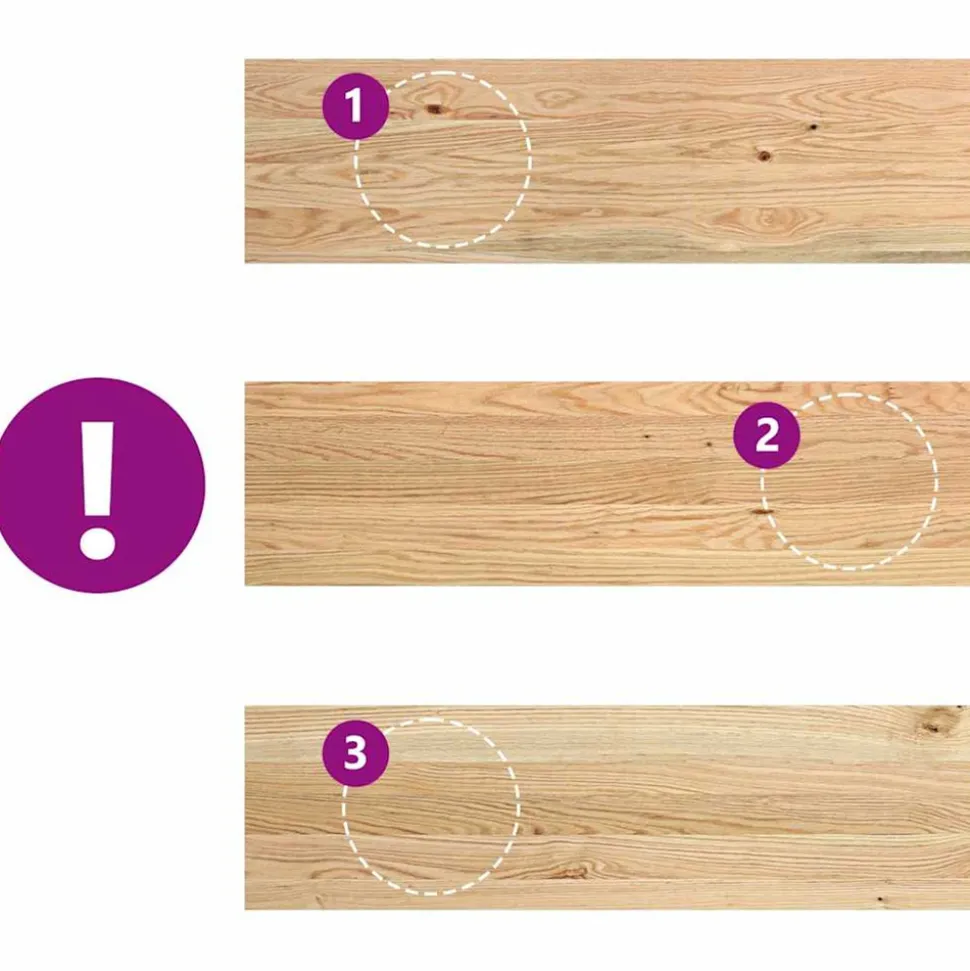 1

!

2

3