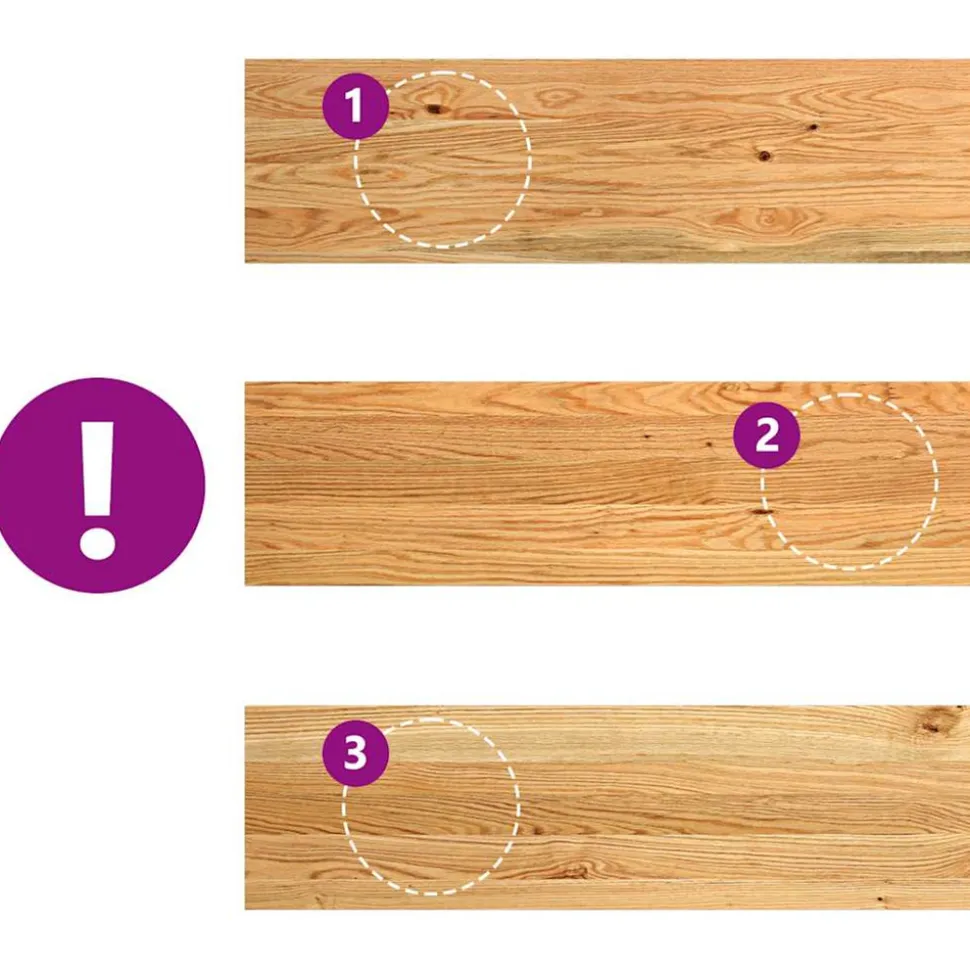 1
!
2
3