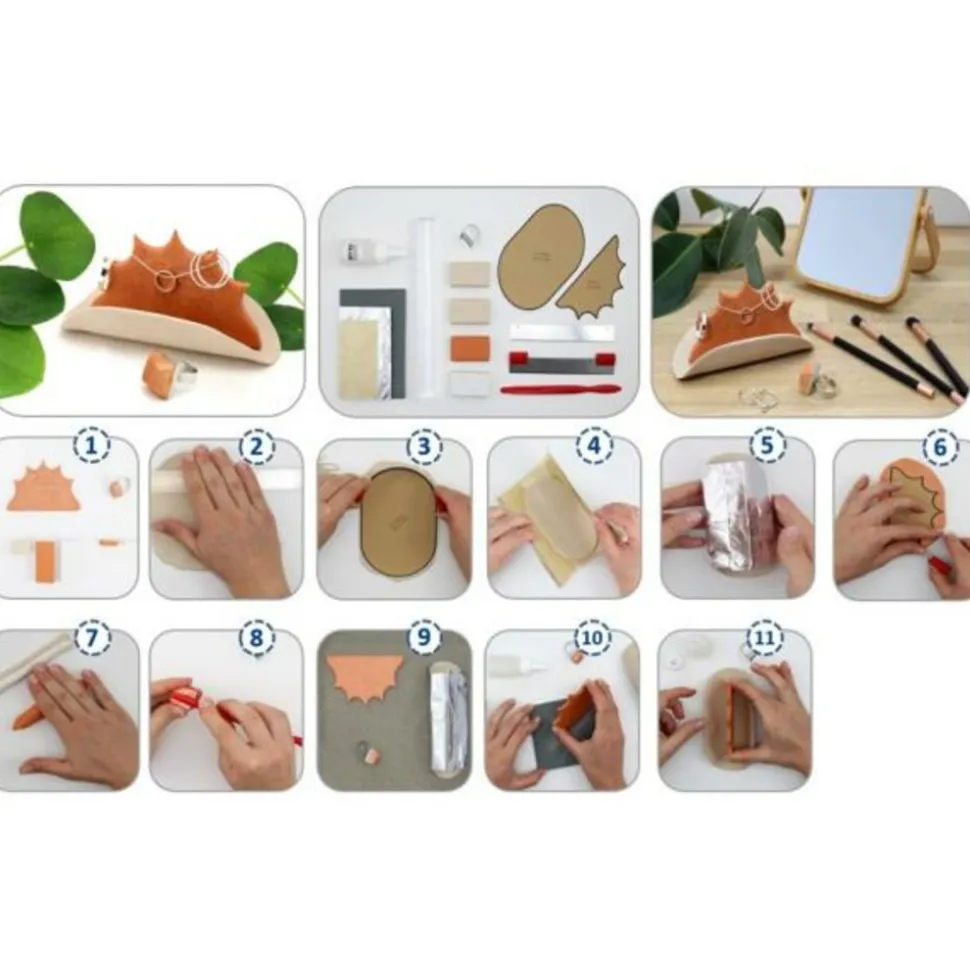 1
2
3
4
5
6
7
8
9
10
11