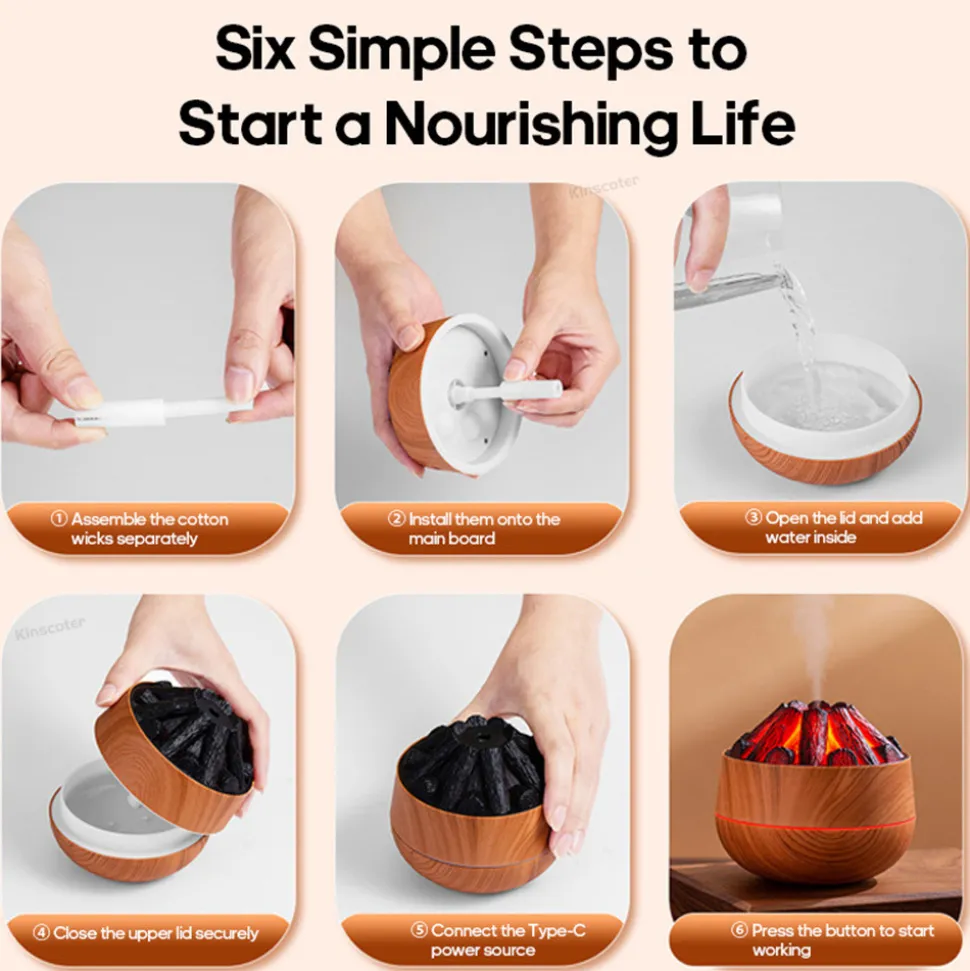 Six Simple Steps to Start a Nourishing Life

Kinscoter

① Assemble the cotton wicks separately

② Install them onto the main board

③ Open the lid and add water inside

Kinscoter

④ Close the upper lid securely

⑤ Connect the Type-C power source

⑥ Press the button to start working