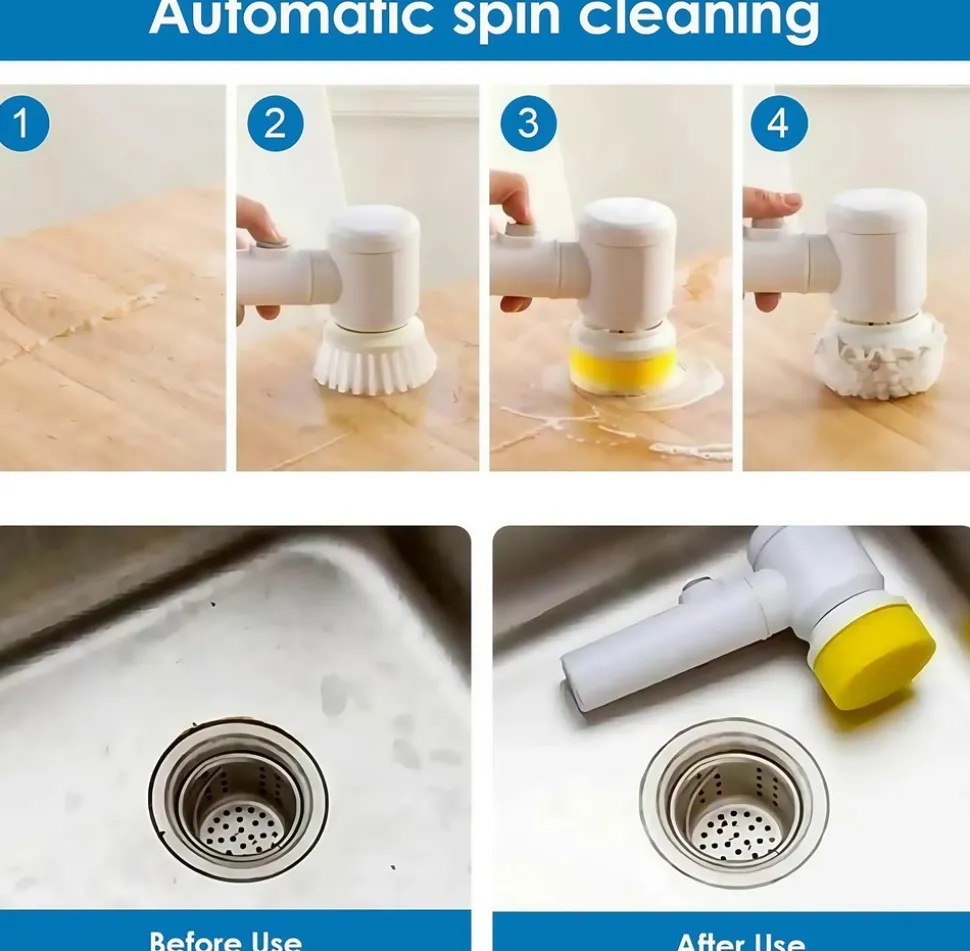 Automatic spin cleaning

1

2

3

4

Before Use

After Use